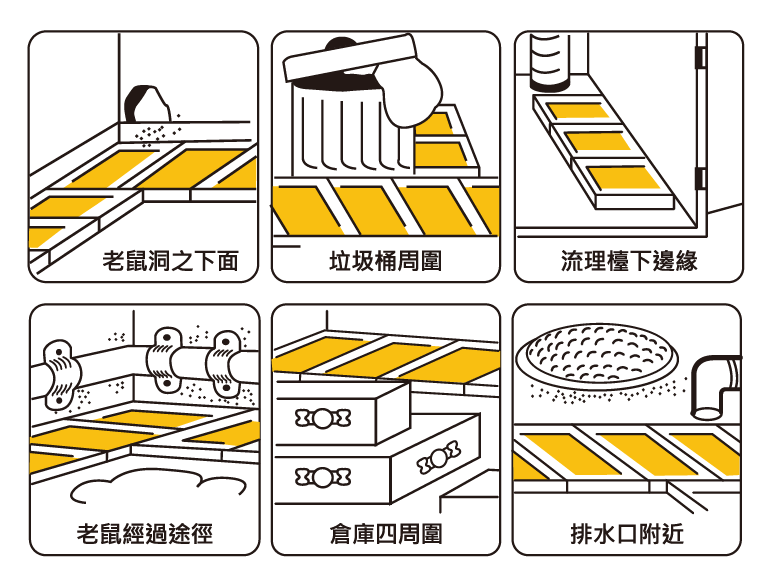 老鼠洞之下面

垃圾桶周圍

流理檯下邊緣

老鼠經過途徑

倉庫四周圍

排水口附近