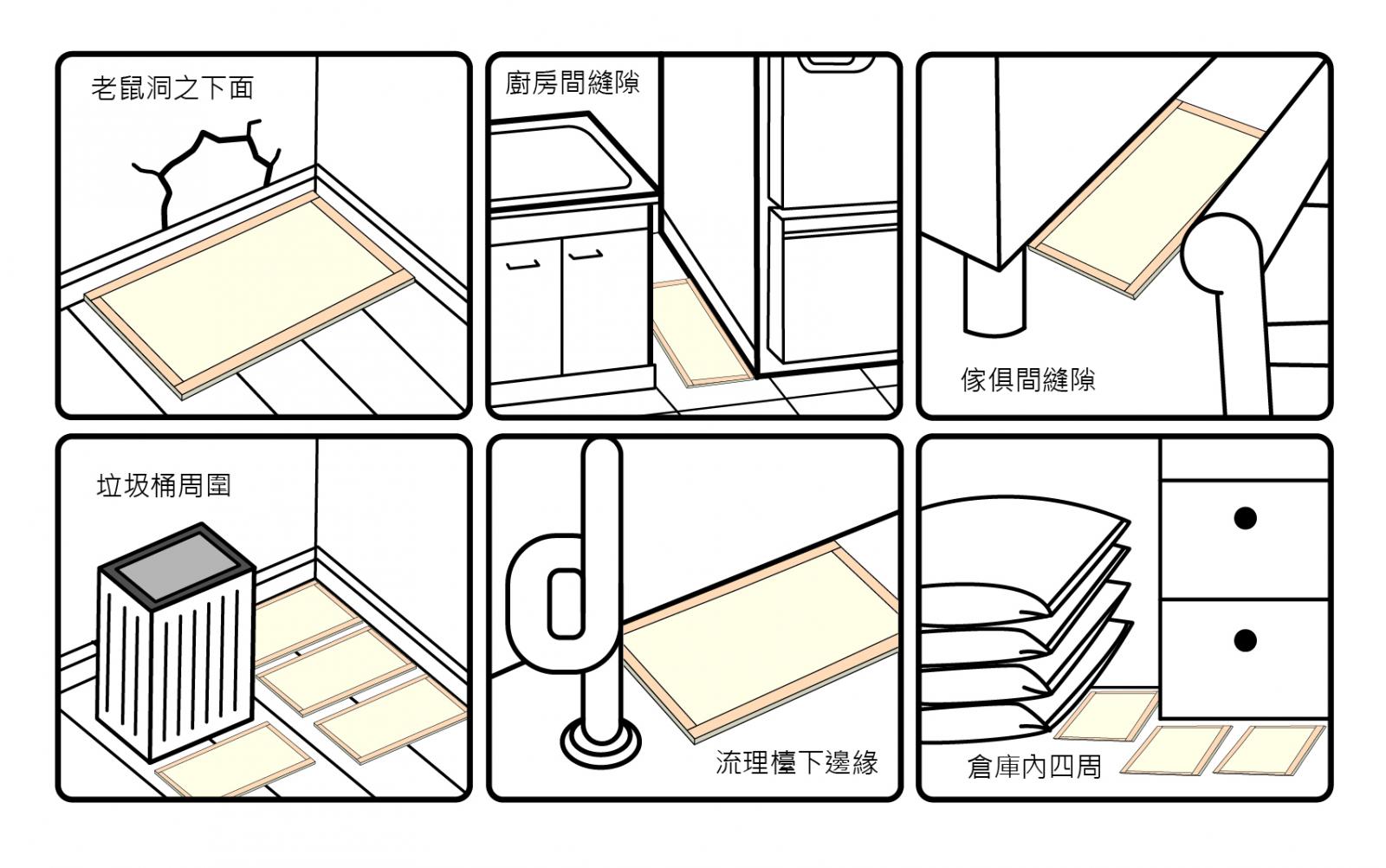 老鼠洞之下面

廚房間縫隙

傢俱間縫隙

垃圾桶周圍

流理檯下邊緣

倉庫內四周